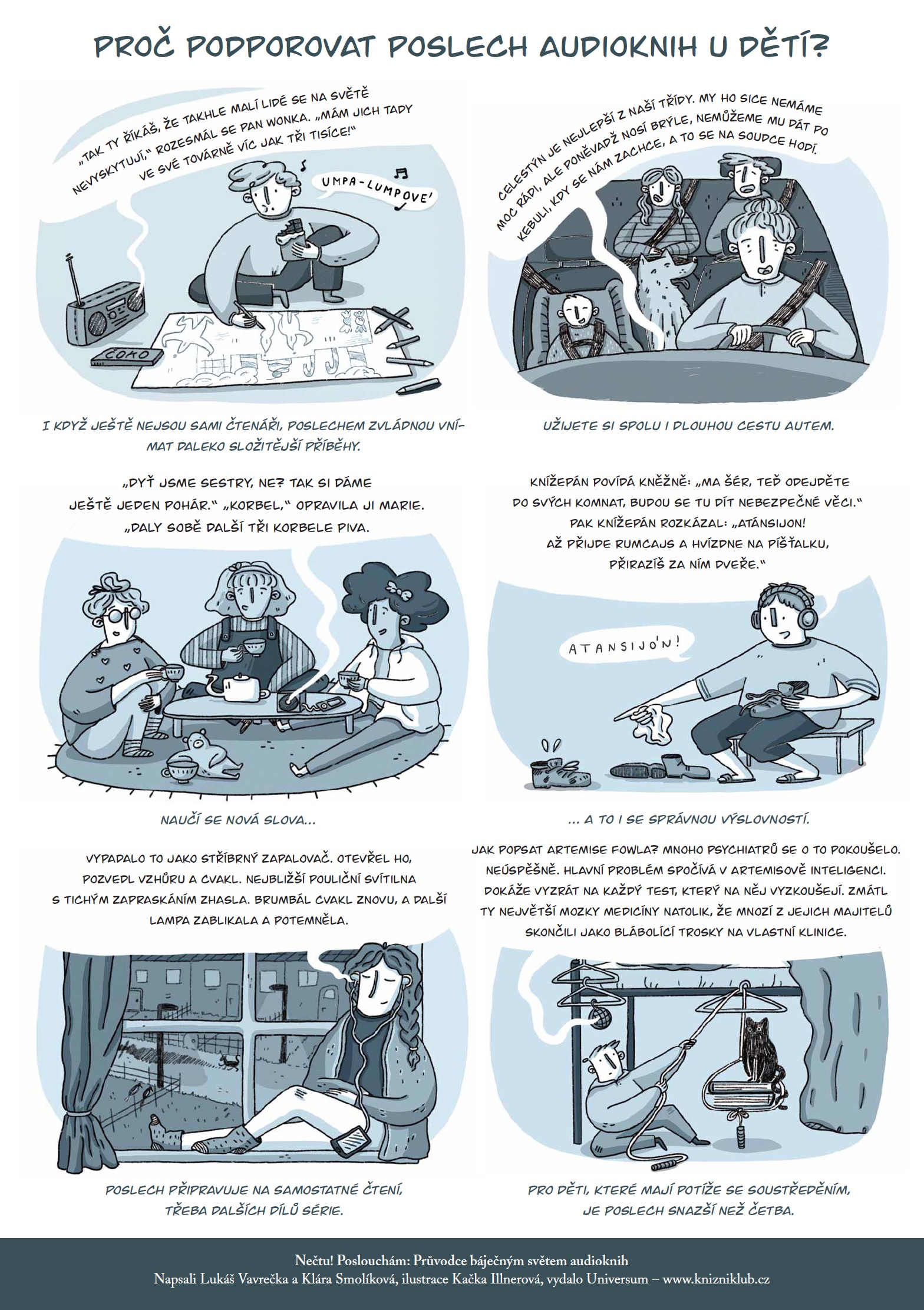 PROČ PODPOROVAT POSLECH AUDIOKNIH U DĚTÍ?

„TAK TY ŘÍKÁŠ, ŽE TAKHLE MALÍ LIDÉ SE NA SVĚTĚ NEVYSKYTUJÍ," ROZESMÁL SE PAN WONKA. „MÁM JICH TADY VE SVÉ TOVÁRNĚ VÍC JAK TŘI TISÍCE!"

UMPA-LUMPOVÉ

ČOKO

I KDYŽ JEŠTĚ NEJSOU SAMI ČTENÁŘI, POSLECHEM ZVLÁDNOU VNÍMAT DALEKO SLOŽITĚJŠÍ PŘÍBĚHY.

CELESTÝN JE NEJLEPŠÍ Z NAŠÍ TŘÍDY. MY HO SICE NEMÁME MOC RÁDI, ALE PONĚVADŽ NOSÍ BRÝLE, NEMŮŽEME MU DÁT PO KEBULI, KDY SE NÁM ZACHCE, A TO SE NA SOUDCE HODÍ.

UŽIJETE SI SPOLU I DLOUHOU CESTU AUTEM.

„DYŤ JSME SESTRY, NE? TAK SI DÁME JEŠTĚ JEDEN POHÁR." „KORBEL," OPRAVILA JI MARIE. „DALY SOBĚ DALŠÍ TŘI KORBELE PIVA.

NAUČÍ SE NOVÁ SLOVA...

KNÍŽEPÁN POVÍDÁ KNĚŽNĚ: „MA ŠÉR, TEĎ ODEJDĚTE DO SVÝCH KOMNAT, BUDOU SE TU DÍT NEBEZPEČNÉ VĚCI." PAK KNÍŽEPÁN ROZKÁZAL: „ATÁNSIJON! AŽ PŘIJDE RUMCAJS A HVÍZDNE NA PÍŠŤALKU, PŘIRAZÍŠ ZA NÍM DVEŘE."

ATANSIJÓN!

... A TO I SE SPRÁVNOU VÝSLOVNOSTÍ.

VYPADALO TO JAKO STŘÍBRNÝ ZAPALOVAČ. OTEVŘEL HO, POZVEDL VZHŮRU A CVAKL. NEJBLIŽŠÍ POULIČNÍ SVÍTILNA S TICHÝM ZAPRASKÁNÍM ZHASLA. BRUMBÁL CVAKL ZNOVU, A DALŠÍ LAMPA ZABLIKALA A POTEMNĚLA.

POSLECH PŘIPRAVUJE NA SAMOSTATNÉ ČTENÍ, TŘEBA DALŠÍCH DÍLŮ SÉRIE.

JAK POPSAT ARTEMISE FOWLA? MNOHO PSYCHIATRŮ SE O TO POKOUŠELO. NEÚSPĚŠNĚ. HLAVNÍ PROBLÉM SPOČÍVÁ V ARTEMISOVĚ INTELIGENCI. DOKÁŽE VYZRÁT NA KAŽDÝ TEST, KTERÝ NA NĚJ VYZKOUŠEJÍ. ZMÁTL TY NEJVĚTŠÍ MOZKY MEDICÍNY NATOLIK, ŽE MNOZÍ Z JEJICH MAJITELŮ SKONČILI JAKO BLÁBOLÍCÍ TROSKY NA VLASTNÍ KLINICE.

PRO DĚTI, KTERÉ MAJÍ POTÍŽE SE SOUSTŘEDĚNÍM, JE POSLECH SNAZŠÍ NEŽ ČETBA.

Nečtu! Poslouchám: Průvodce báječným světem audioknih
Napsali Lukáš Vavrečka a Klára Smolíková, ilustrace Kačka Illnerová, vydalo Universum – www.knizniklub.cz